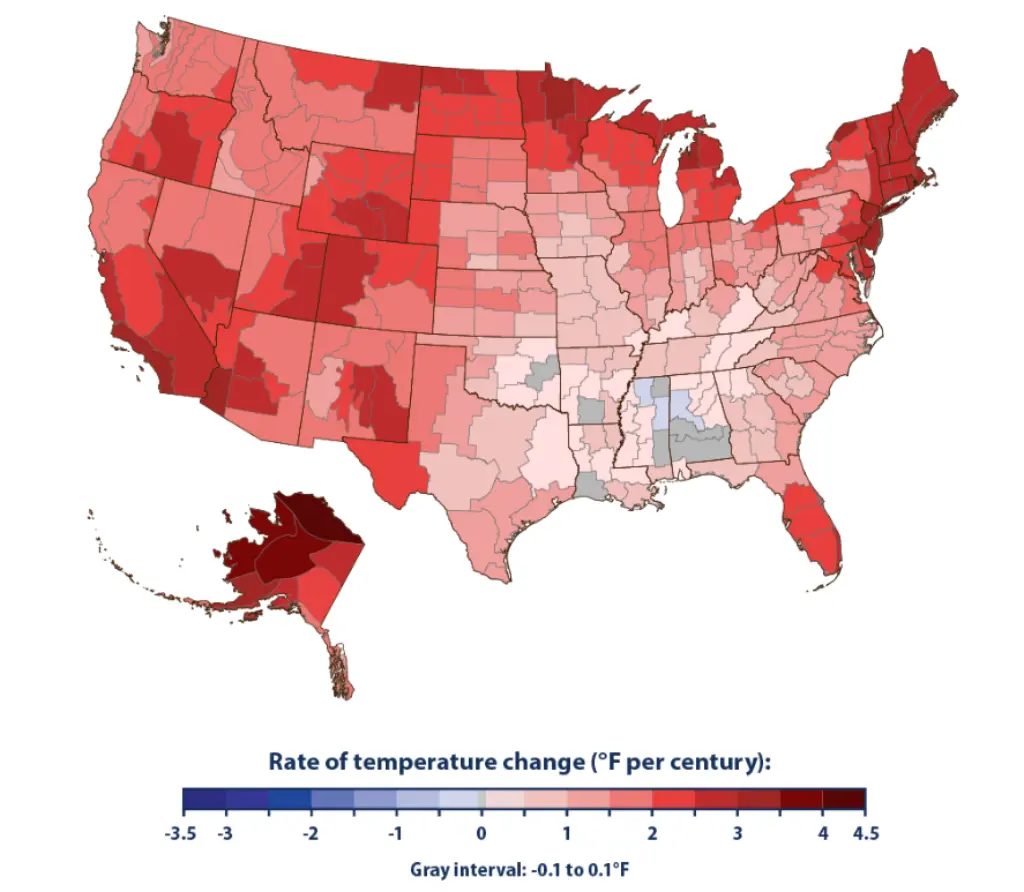 Rate of temperature change (°F per century):

-3.5 -3 -2 -1 0 1 2 3 4 4.5

Gray interval: -0.1 to 0.1°F